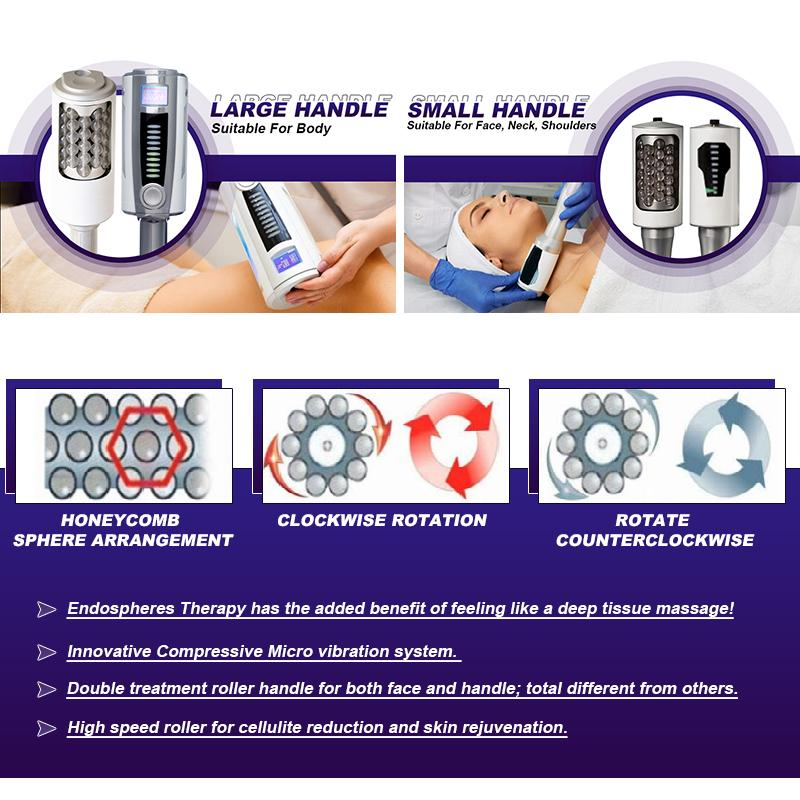 LARGE HANDLE
Suitable For Body

SMALL HANDLE
Suitable For Face, Neck, Shoulders

HONEYCOMB SPHERE ARRANGEMENT

CLOCKWISE ROTATION

ROTATE COUNTERCLOCKWISE

Endospheres Therapy has the added benefit of feeling like a deep tissue massage!

Innovative Compressive Micro vibration system.

Double treatment roller handle for both face and handle; total different from others.

High speed roller for cellulite reduction and skin rejuvenation.